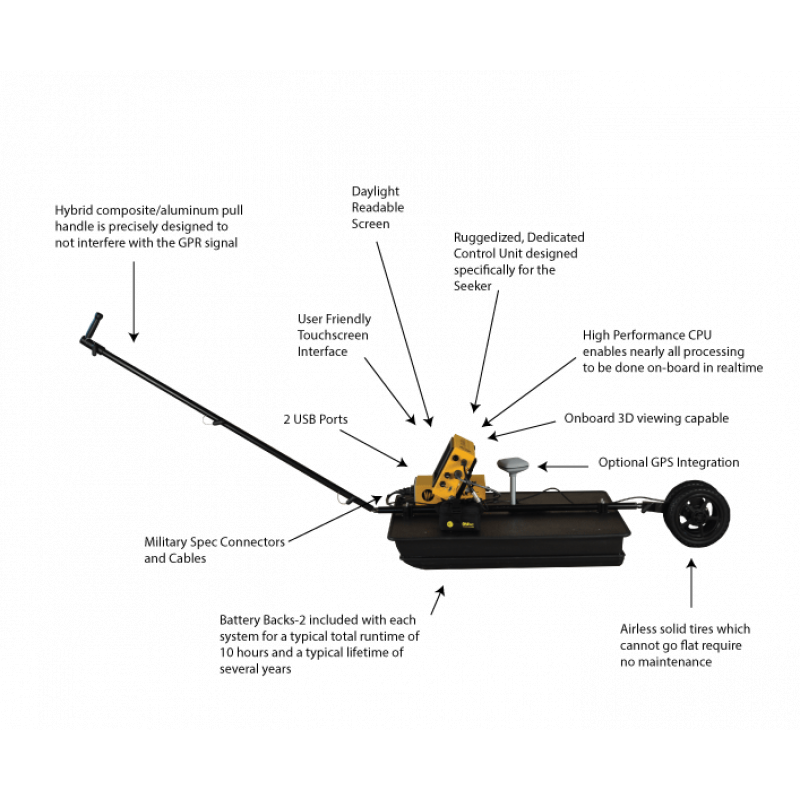 Hybrid composite/aluminum pull handle is precisely designed to not interfere with the GPR signal

Daylight Readable Screen

Ruggedized, Dedicated Control Unit designed specifically for the Seeker

User Friendly Touchscreen Interface

High Performance CPU enables nearly all processing to be done on-board in realtime

2 USB Ports

Onboard 3D viewing capable

Optional GPS Integration

Military Spec Connectors and Cables

Battery Backs-2 included with each system for a typical total runtime of 10 hours and a typical lifetime of several years

Airless solid tires which cannot go flat require no maintenance