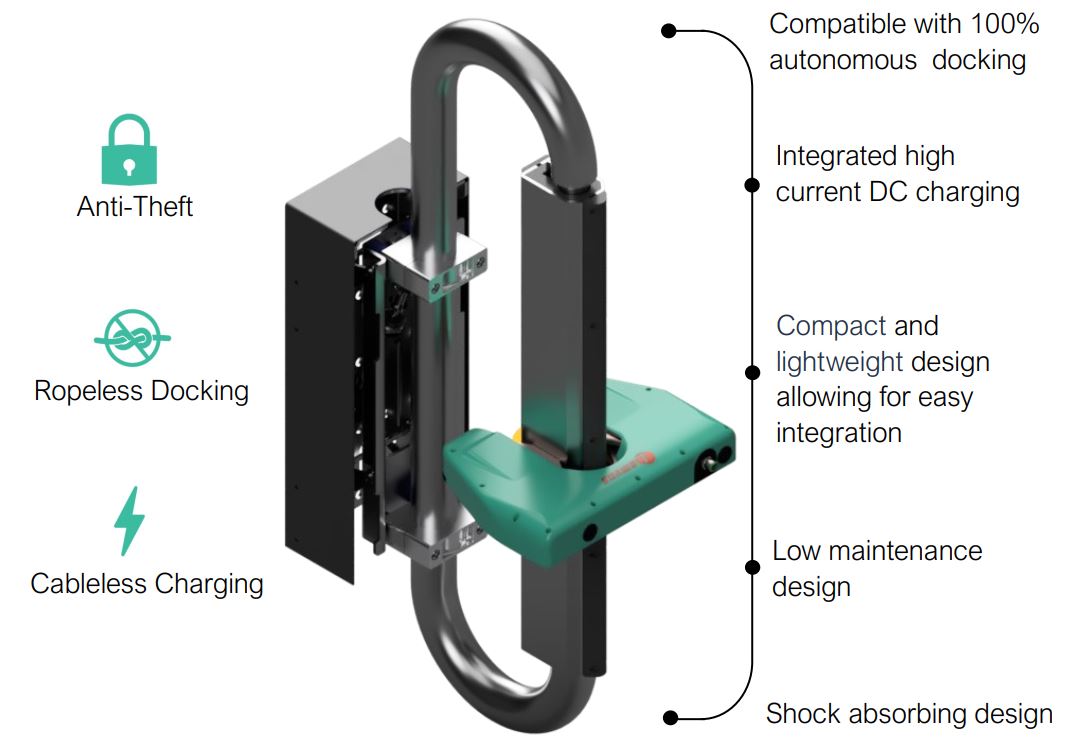 Anti-Theft

Ropeless Docking

Cableless Charging

Compatible with 100% autonomous docking

Integrated high current DC charging

Compact and lightweight design allowing for easy integration

Low maintenance design

Shock absorbing design